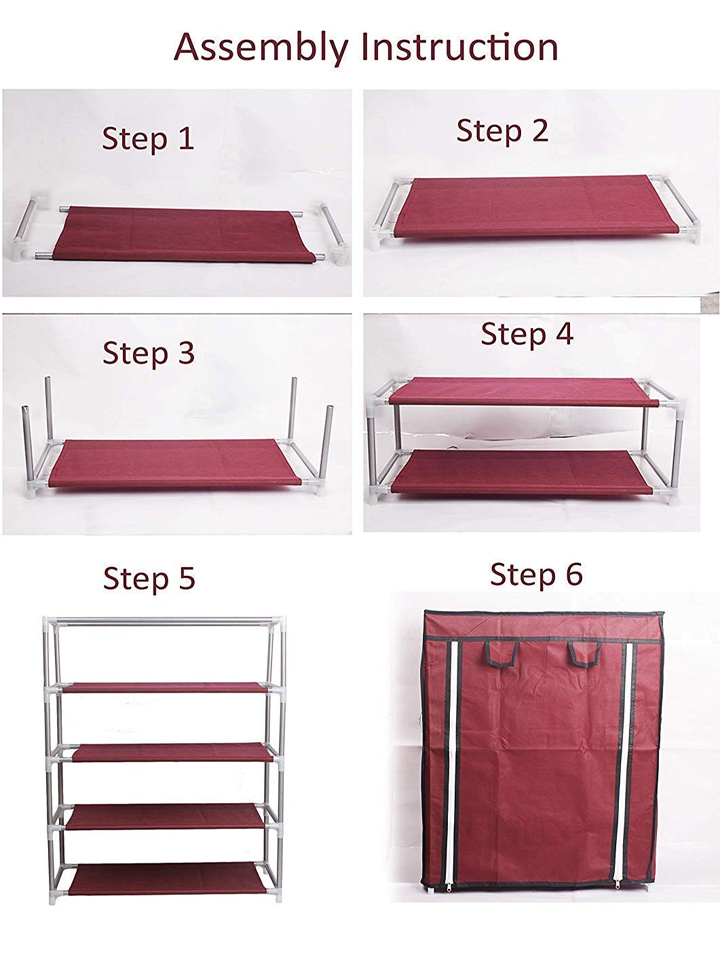 Assembly Instruction

Step 1

Step 2

Step 3

Step 4

Step 5

Step 6